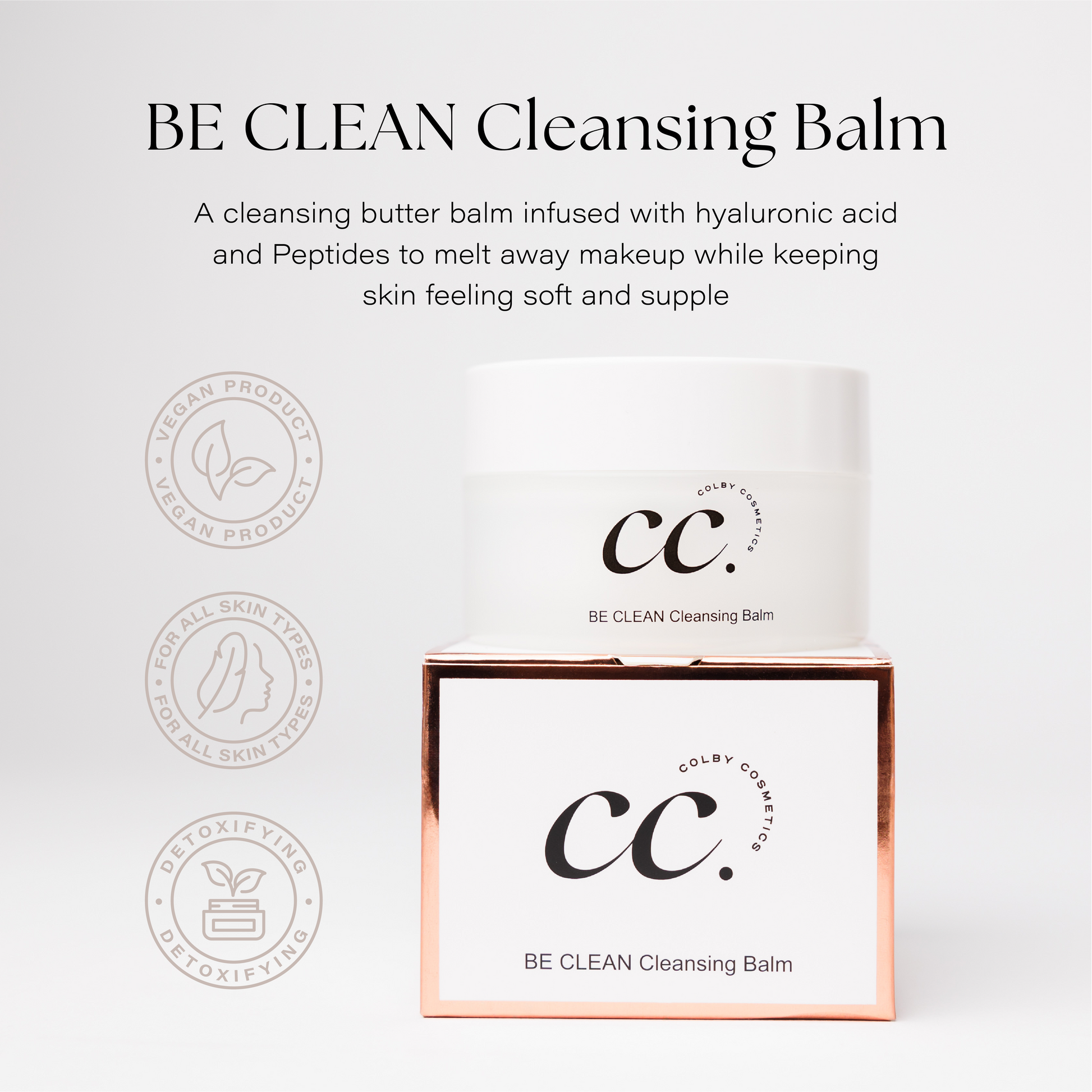 BE CLEAN Cleansing Balm

A cleansing butter balm infused with hyaluronic acid and Peptides to melt away makeup while keeping skin feeling soft and supple

VEGAN PRODUCT • VEGAN PRODUCT •

FOR ALL SKIN TYPES • FOR ALL SKIN TYPES •

DETOXIFYING • DETOXIFYING •

COLBY COSMETICS
cc.
BE CLEAN Cleansing Balm

COLBY COSMETICS
cc.
BE CLEAN Cleansing Balm