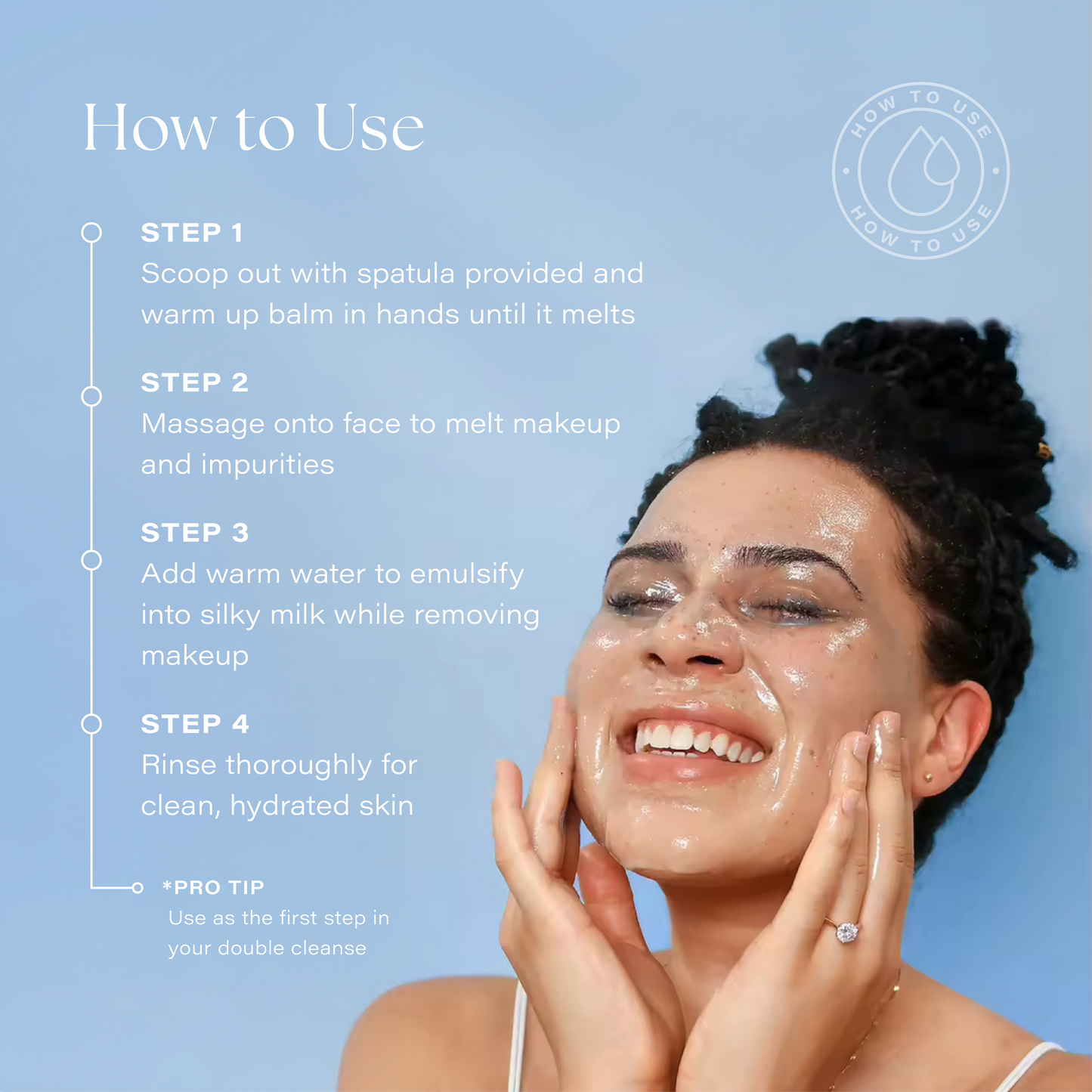 How to Use

HOW TO USE • HOW TO USE •

STEP 1
Scoop out with spatula provided and warm up balm in hands until it melts

STEP 2
Massage onto face to melt makeup and impurities

STEP 3
Add warm water to emulsify into silky milk while removing makeup

STEP 4
Rinse thoroughly for clean, hydrated skin

*PRO TIP
Use as the first step in your double cleanse